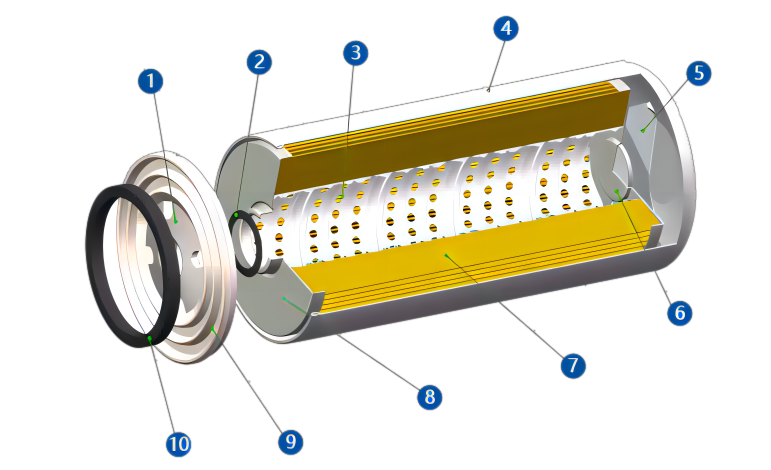 1
2
3
4
5
6
7
8
9
10